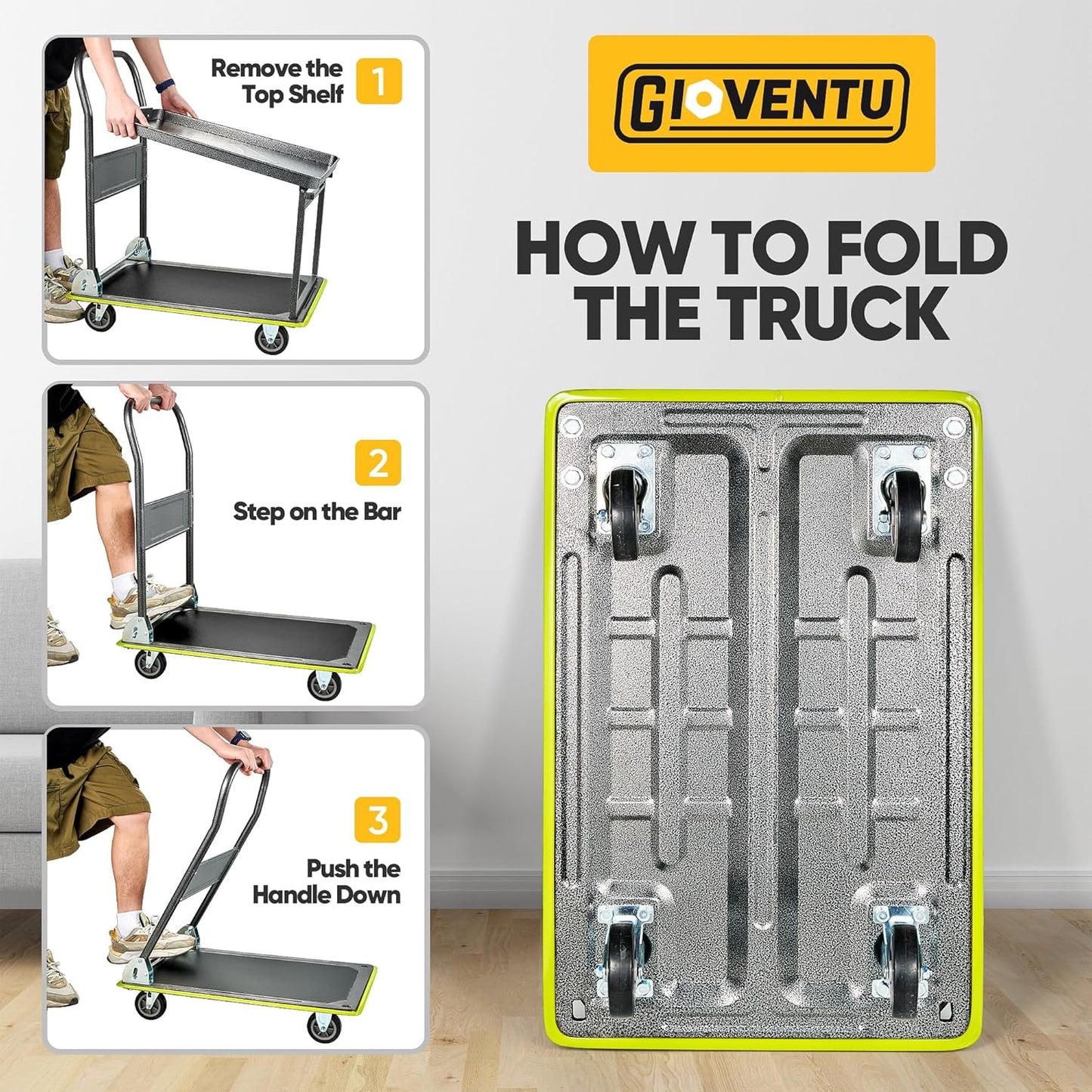 Remove the Top Shelf 1

2 Step on the Bar

3 Push the Handle Down

GIOVENTU

HOW TO FOLD THE TRUCK