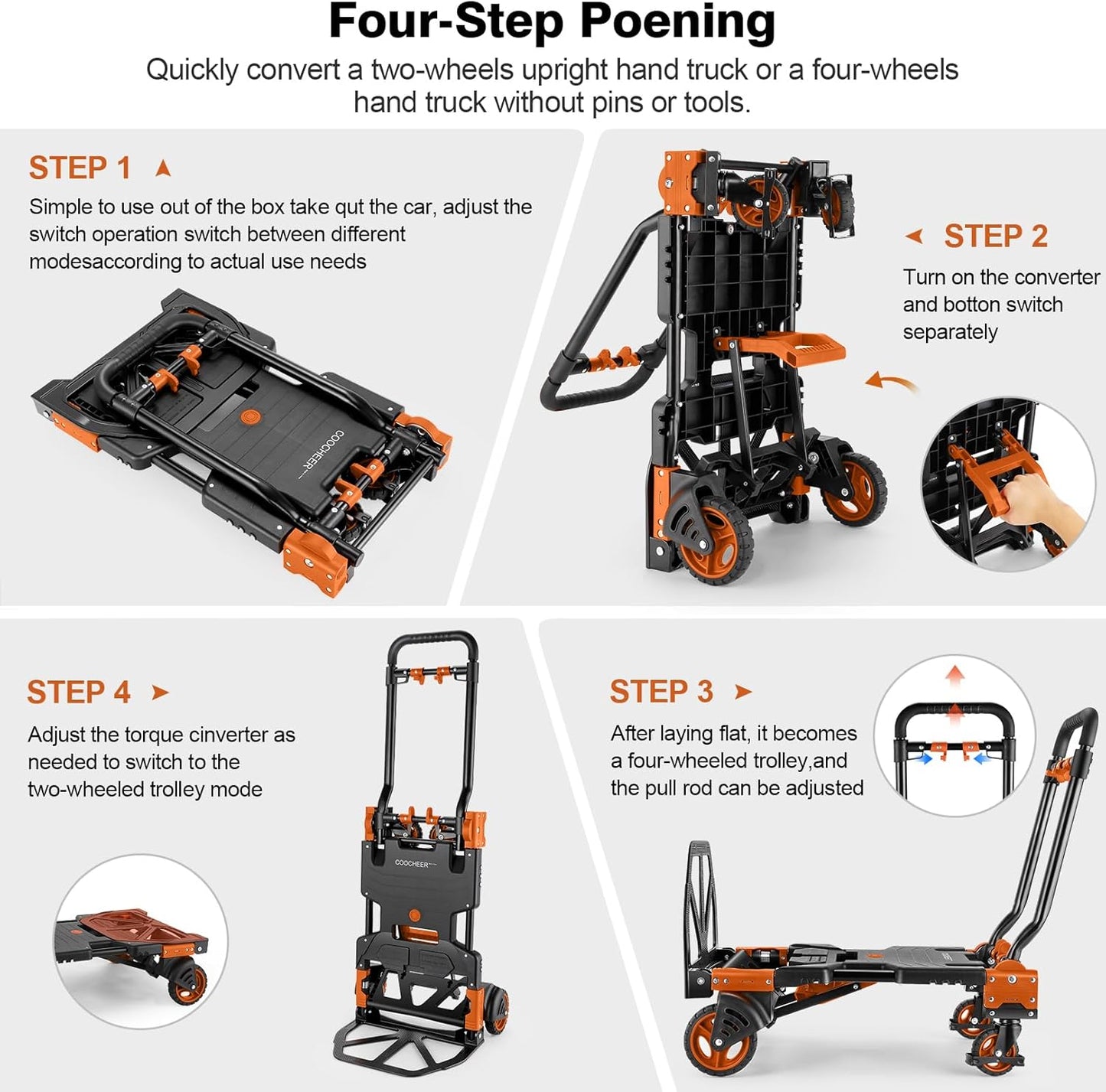 Four-Step Poening

Quickly convert a two-wheels upright hand truck or a four-wheels hand truck without pins or tools.

STEP 1

Simple to use out of the box take qut the car, adjust the switch operation switch between different modesaccording to actual use needs

COOCHEER

STEP 2

Turn on the converter and botton switch separately

STEP 4

Adjust the torque cinverter as needed to switch to the two-wheeled trolley mode

COOCHEER

STEP 3

After laying flat, it becomes a four-wheeled trolley,and the pull rod can be adjusted