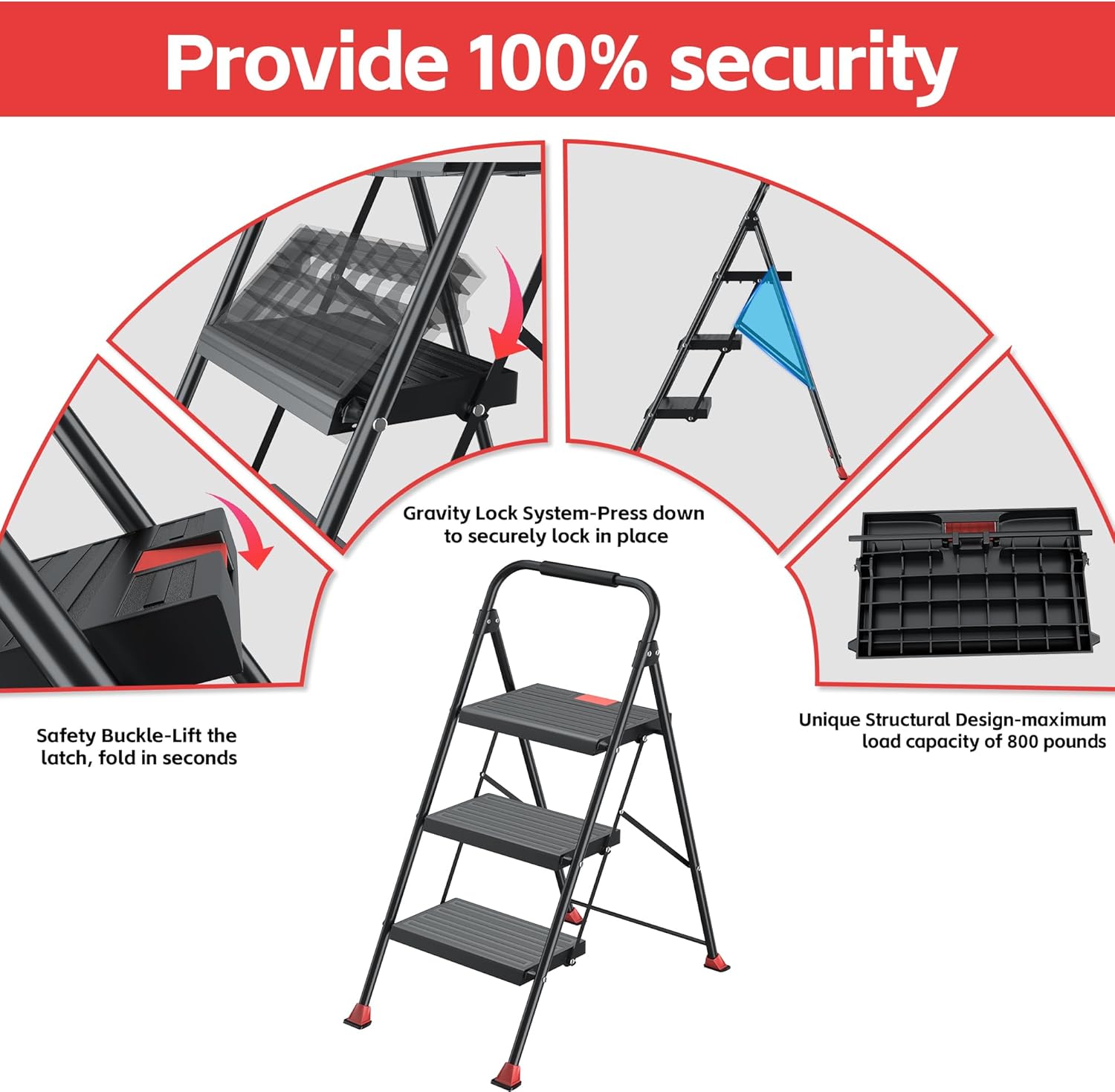 Provide 100% security

Gravity Lock System-Press down to securely lock in place

Safety Buckle-Lift the latch, fold in seconds

Unique Structural Design-maximum load capacity of 800 pounds