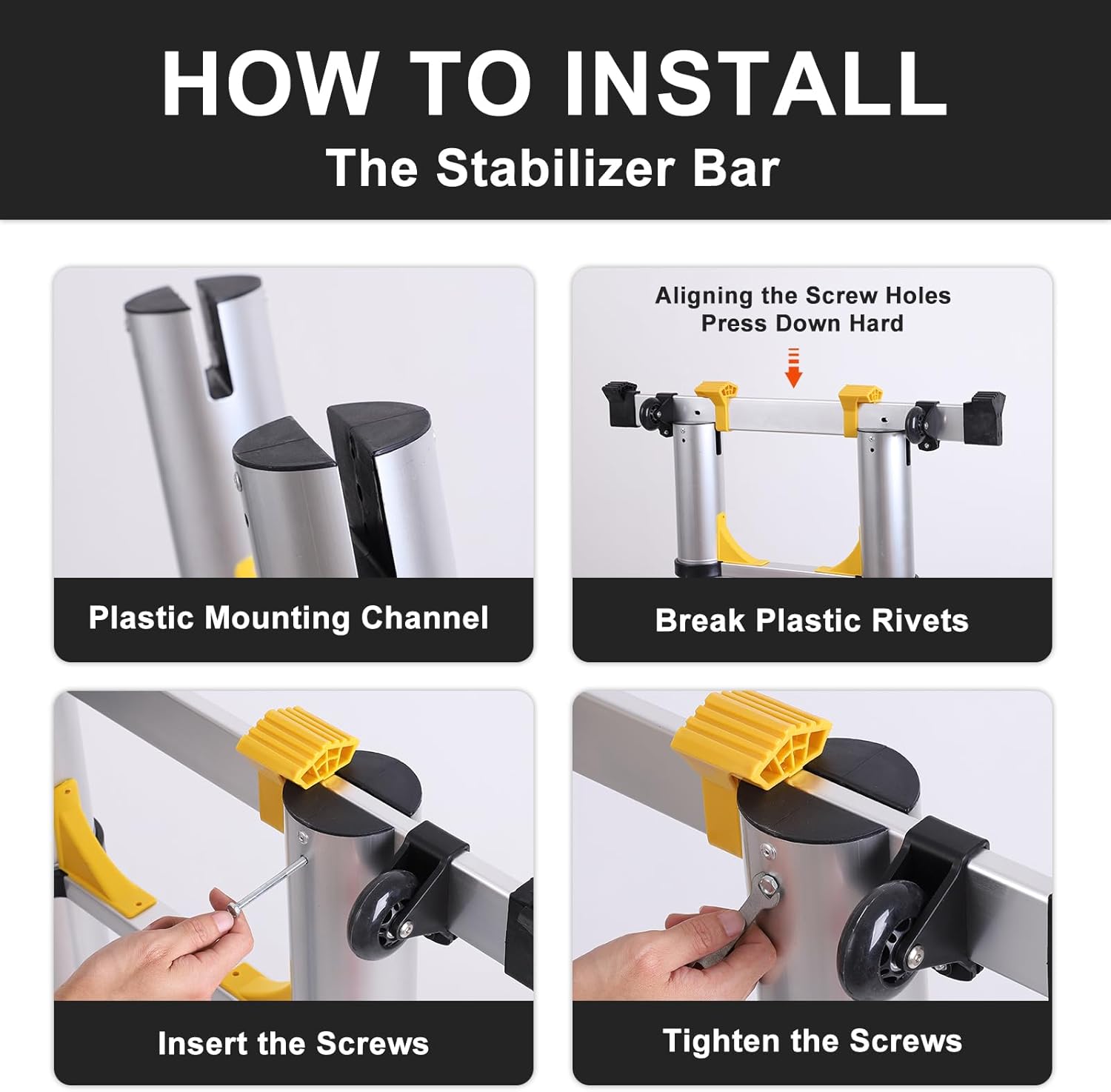 HOW TO INSTALL
The Stabilizer Bar

Plastic Mounting Channel

Aligning the Screw Holes
Press Down Hard

Break Plastic Rivets

Insert the Screws

Tighten the Screws